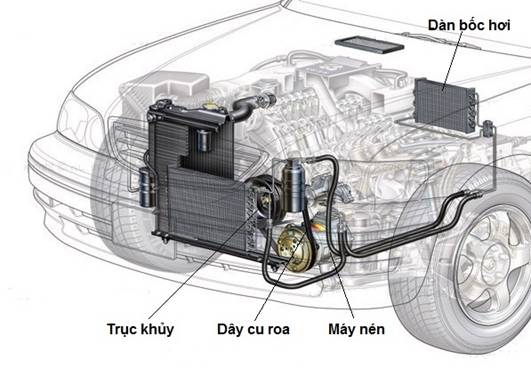 Dàn bốc hơi

Trục khủy

Dây cu roa

Máy nén